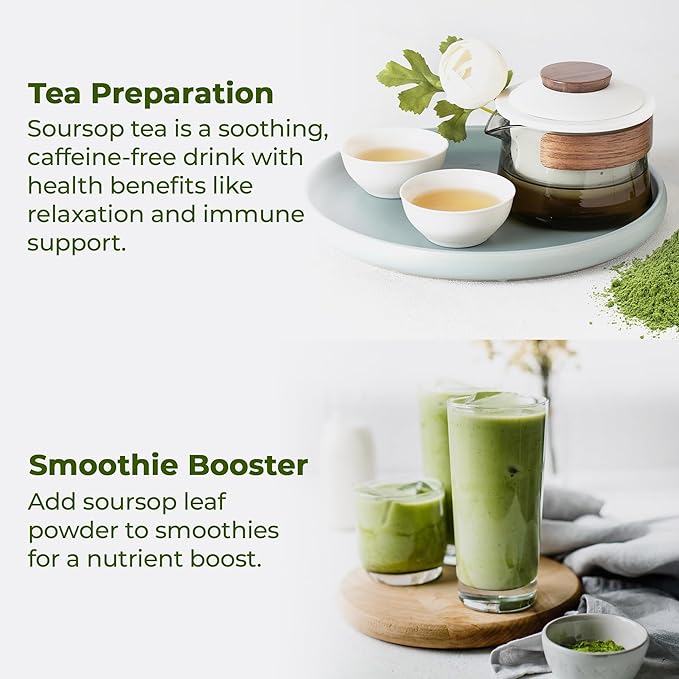 Tea Preparation
Soursop tea is a soothing, caffeine-free drink with health benefits like relaxation and immune support.

Smoothie Booster
Add soursop leaf powder to smoothies for a nutrient boost.