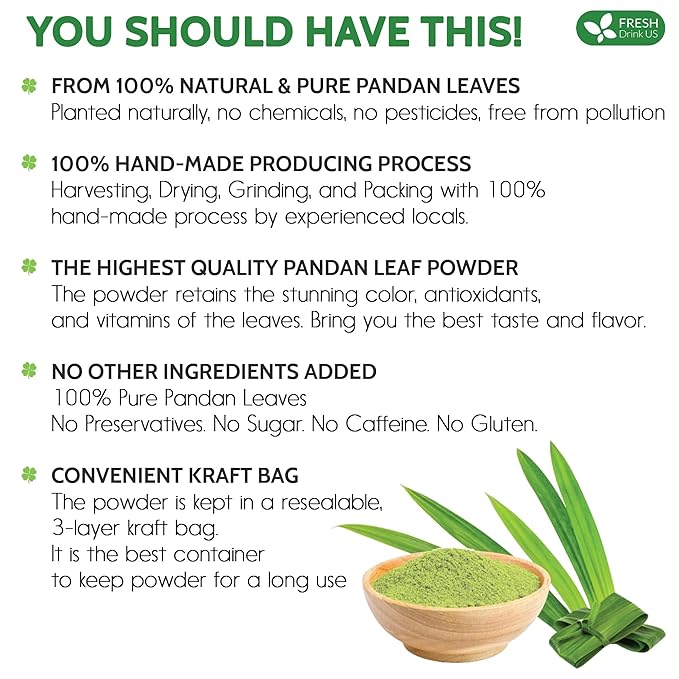 YOU SHOULD HAVE THIS!

FRESH Drink US

FROM 100% NATURAL & PURE PANDAN LEAVES
Planted naturally, no chemicals, no pesticides, free from pollution

100% HAND-MADE PRODUCING PROCESS
Harvesting, Drying, Grinding, and Packing with 100% hand-made process by experienced locals.

THE HIGHEST QUALITY PANDAN LEAF POWDER
The powder retains the stunning color, antioxidants, and vitamins of the leaves. Bring you the best taste and flavor.

NO OTHER INGREDIENTS ADDED
100% Pure Pandan Leaves
No Preservatives. No Sugar. No Caffeine. No Gluten.

CONVENIENT KRAFT BAG
The powder is kept in a resealable, 3-layer kraft bag.
It is the best container to keep powder for a long use