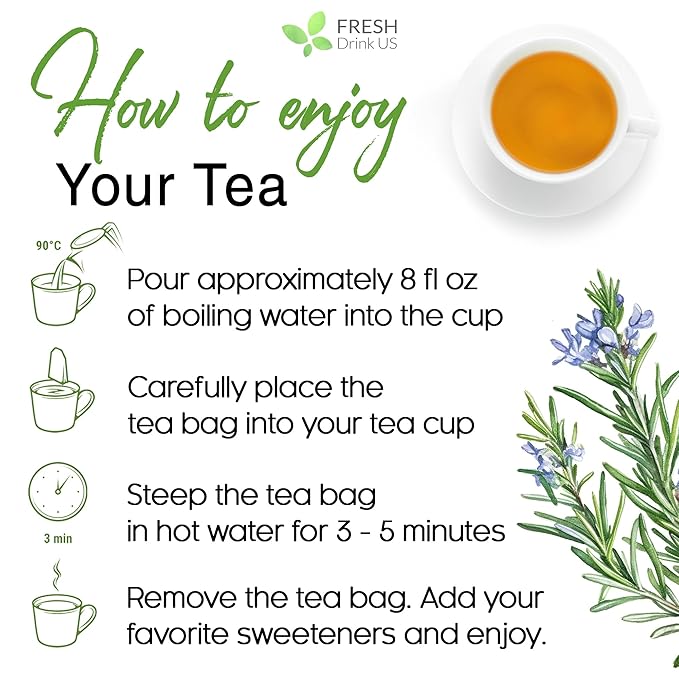 FRESH
Drink US

How to enjoy
Your Tea

90°C
Pour approximately 8 fl oz of boiling water into the cup

Carefully place the tea bag into your tea cup

3 min
Steep the tea bag in hot water for 3 - 5 minutes

Remove the tea bag. Add your favorite sweeteners and enjoy.